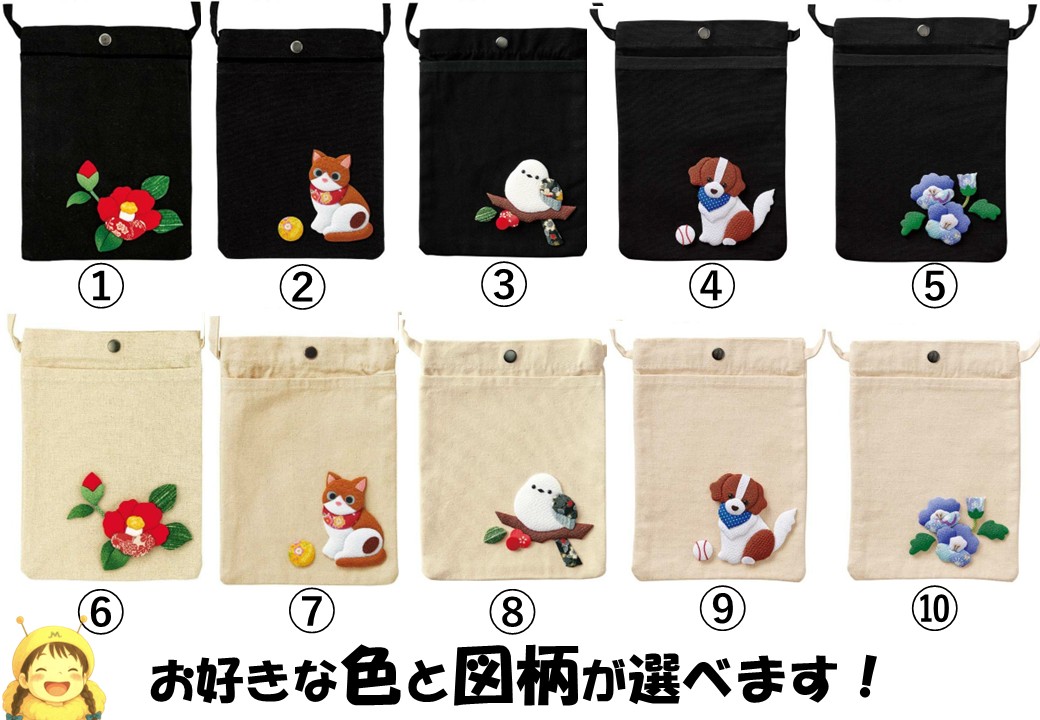 ①
②
③
④
⑤
⑥
⑦
⑧
⑨
⑩
M
お好きな色と図柄が選べます！